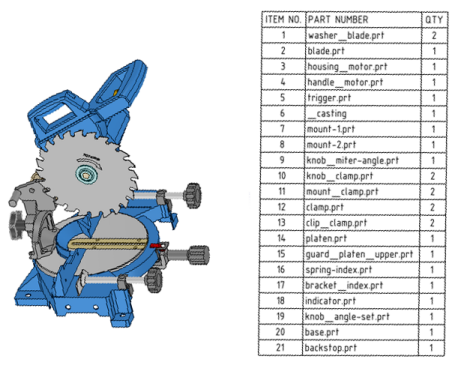 | ITEM NO. | PART NUMBER | QTY |
|---|---|---|
| 1 | washer__blade.prt | 2 |
| 2 | blade.prt | 1 |
| 3 | housing__motor.prt | 1 |
| 4 | handle__motor.prt | 1 |
| 5 | trigger.prt | 1 |
| 6 | __casting | 1 |
| 7 | mount-1.prt | 1 |
| 8 | mount-2.prt | 1 |
| 9 | knob__miter-angle.prt | 1 |
| 10 | knob__clamp.prt | 2 |
| 11 | mount__clamp.prt | 2 |
| 12 | clamp.prt | 2 |
| 13 | clip__clamp.prt | 2 |
| 14 | platen.prt | 1 |
| 15 | guard__platen__upper.prt | 1 |
| 16 | spring-index.prt | 1 |
| 17 | bracket__index.prt | 1 |
| 18 | indicator.prt | 1 |
| 19 | knob__angle-set.prt | 1 |
| 20 | base.prt | 1 |
| 21 | backstop.prt | 1 |