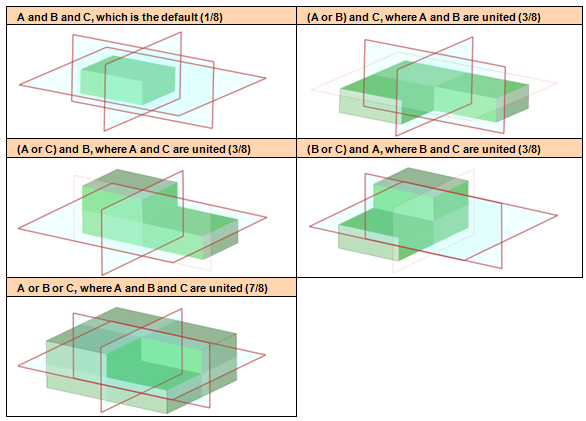 A and B and C, which is the default (1/8)

(A or B) and C, where A and B are united (3/8)

(A or C) and B, where A and C are united (3/8)

(B or C) and A, where B and C are united (3/8)

A or B or C, where A and B and C are united (7/8)